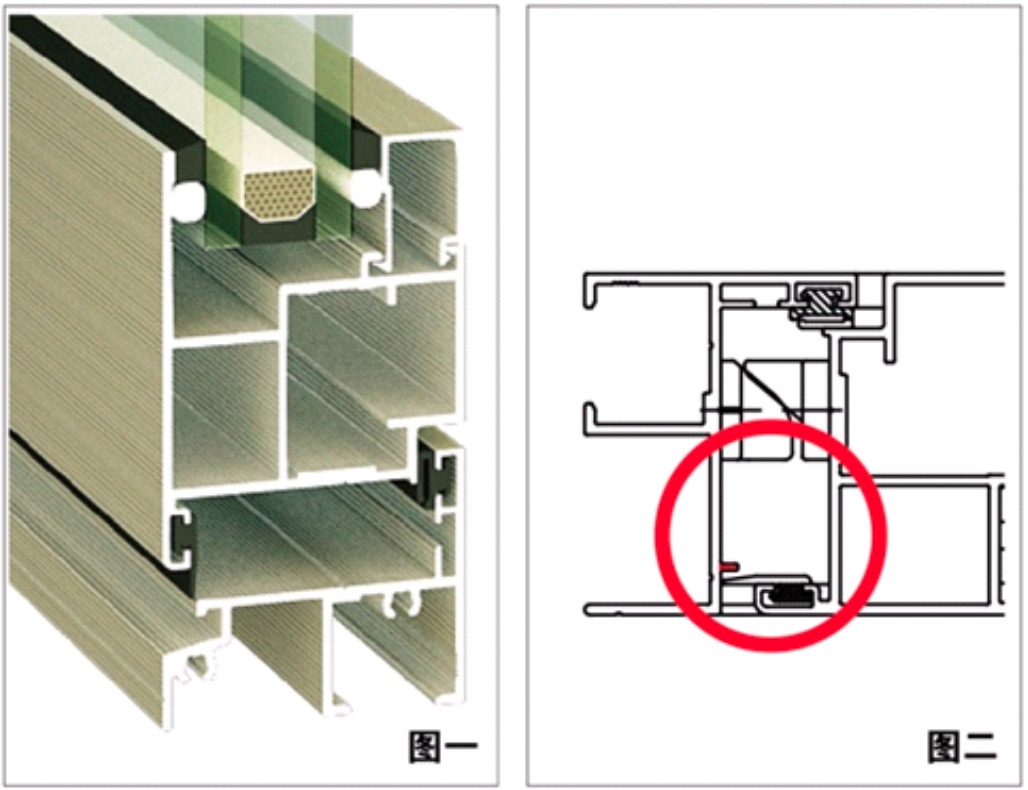 图一

图二